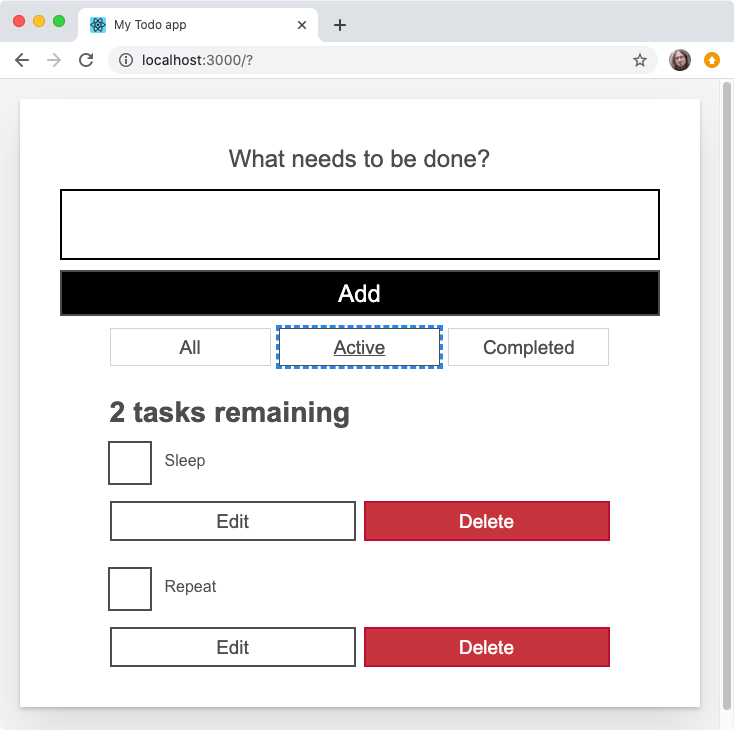 My Todo app

localhost:3000/?

What needs to be done?

Add

All

Active

Completed

2 tasks remaining

Sleep

Edit

Delete

Repeat

Edit

Delete